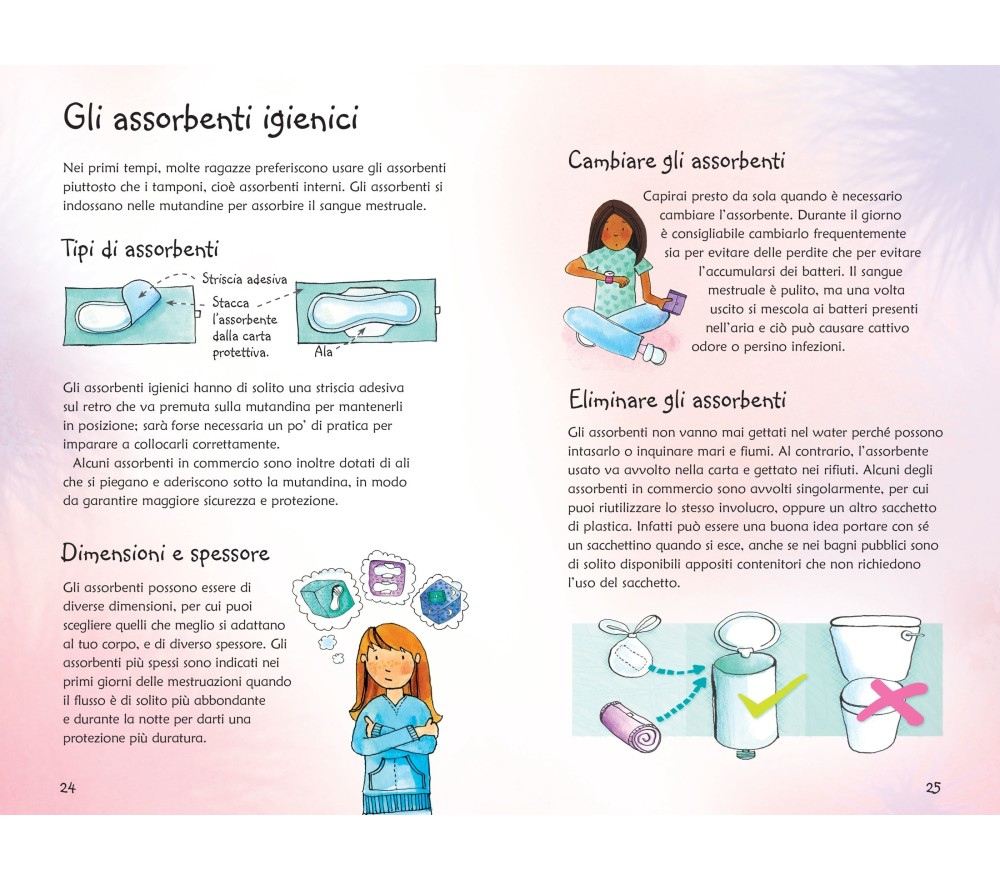 Gli assorbenti igienici

Nei primi tempi, molte ragazze preferiscono usare gli assorbenti piuttosto che i tamponi, cioè assorbenti interni. Gli assorbenti si indossano nelle mutandine per assorbire il sangue mestruale.

Tipi di assorbenti

Striscia adesiva

Stacca l'assorbente dalla carta protettiva.

Ala

Gli assorbenti igienici hanno di solito una striscia adesiva sul retro che va premuta sulla mutandina per mantenerli in posizione; sarà forse necessaria un po' di pratica per imparare a collocarli correttamente.
Alcuni assorbenti in commercio sono inoltre dotati di ali che si piegano e aderiscono sotto la mutandina, in modo da garantire maggiore sicurezza e protezione.

Dimensioni e spessore

Gli assorbenti possono essere di diverse dimensioni, per cui puoi scegliere quelli che meglio si adattano al tuo corpo, e di diverso spessore. Gli assorbenti più spessi sono indicati nei primi giorni delle mestruazioni quando il flusso è di solito più abbondante e durante la notte per darti una protezione più duratura.

24

Cambiare gli assorbenti

Capirai presto da sola quando è necessario cambiare l'assorbente. Durante il giorno è consigliabile cambiarlo frequentemente sia per evitare delle perdite che per evitare l'accumularsi dei batteri. Il sangue mestruale è pulito, ma una volta uscito si mescola ai batteri presenti nell'aria e ciò può causare cattivo odore o persino infezioni.

Eliminare gli assorbenti

Gli assorbenti non vanno mai gettati nel water perché possono intasarlo o inquinare mari e fiumi. Al contrario, l'assorbente usato va avvolto nella carta e gettato nei rifiuti. Alcuni degli assorbenti in commercio sono avvolti singolarmente, per cui puoi riutilizzare lo stesso involucro, oppure un altro sacchetto di plastica. Infatti può essere una buona idea portare con sé un sacchettino quando si esce, anche se nei bagni pubblici sono di solito disponibili appositi contenitori che non richiedono l'uso del sacchetto.

25